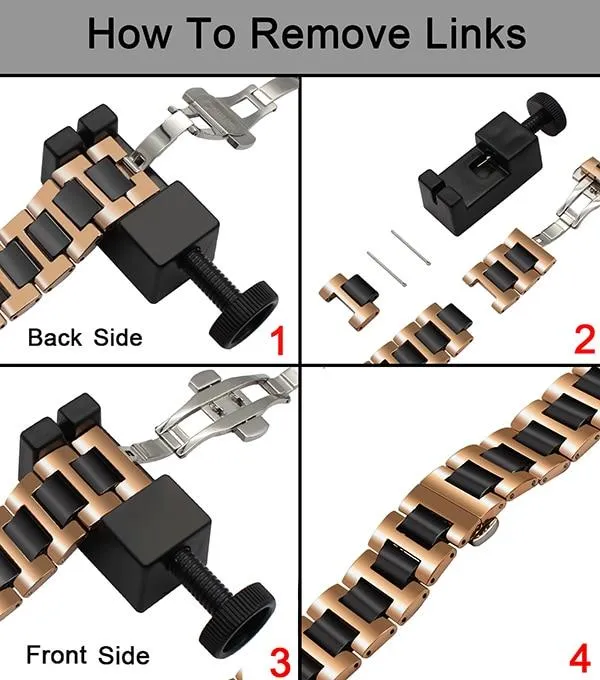 How To Remove Links

Back Side

1

2

Front Side

3

4